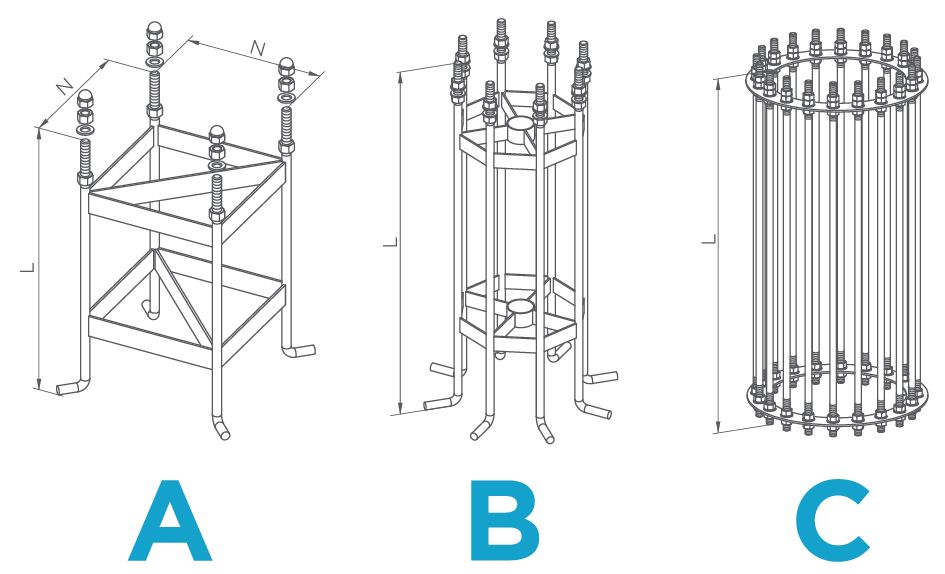 N

N

L

L

L

A

B

C